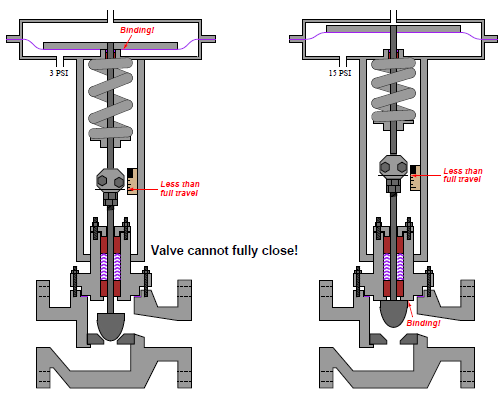 Binding!

3 PSI

Less than full travel

Valve cannot fully close!

15 PSI

Less than full travel

Binding!